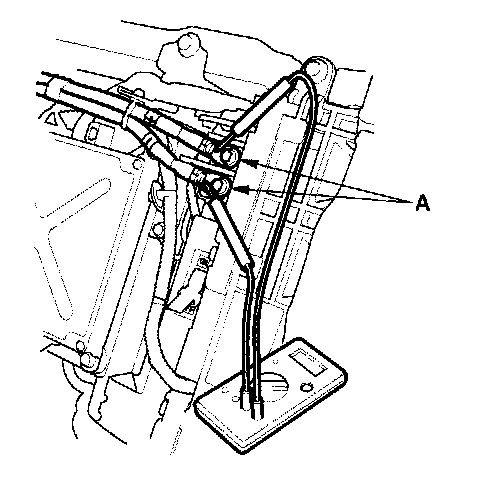 A