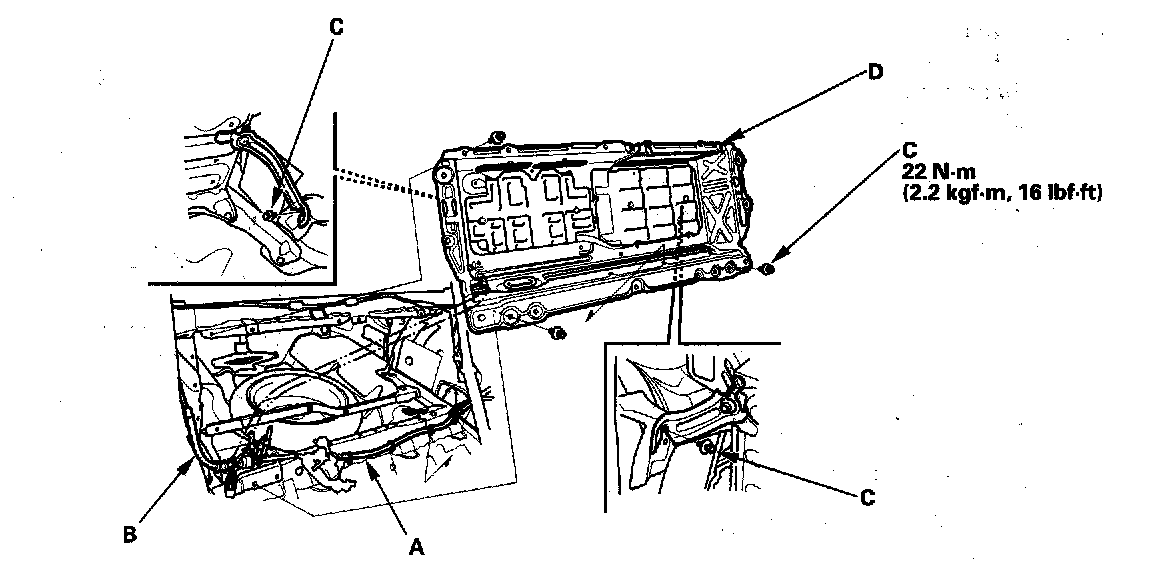 C

D

C
22 N·m
(2.2 kgf·m, 16 lbf·ft)

C

B

A