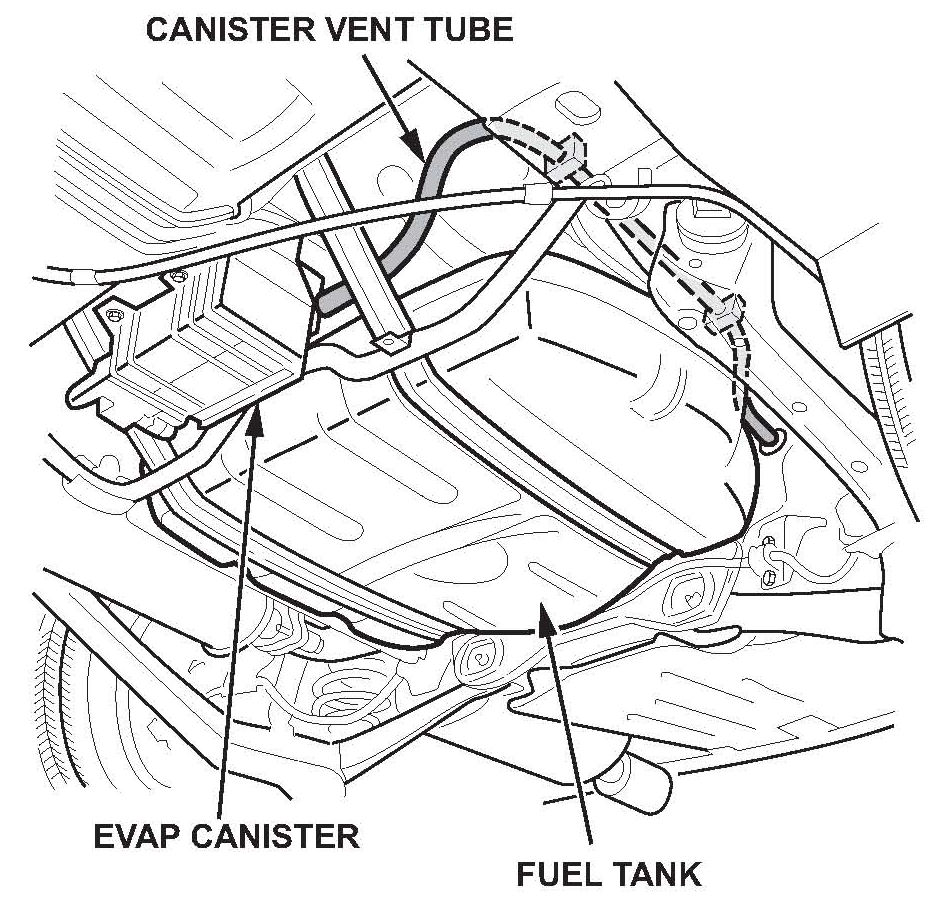 CANISTER VENT TUBE

EVAP CANISTER

FUEL TANK