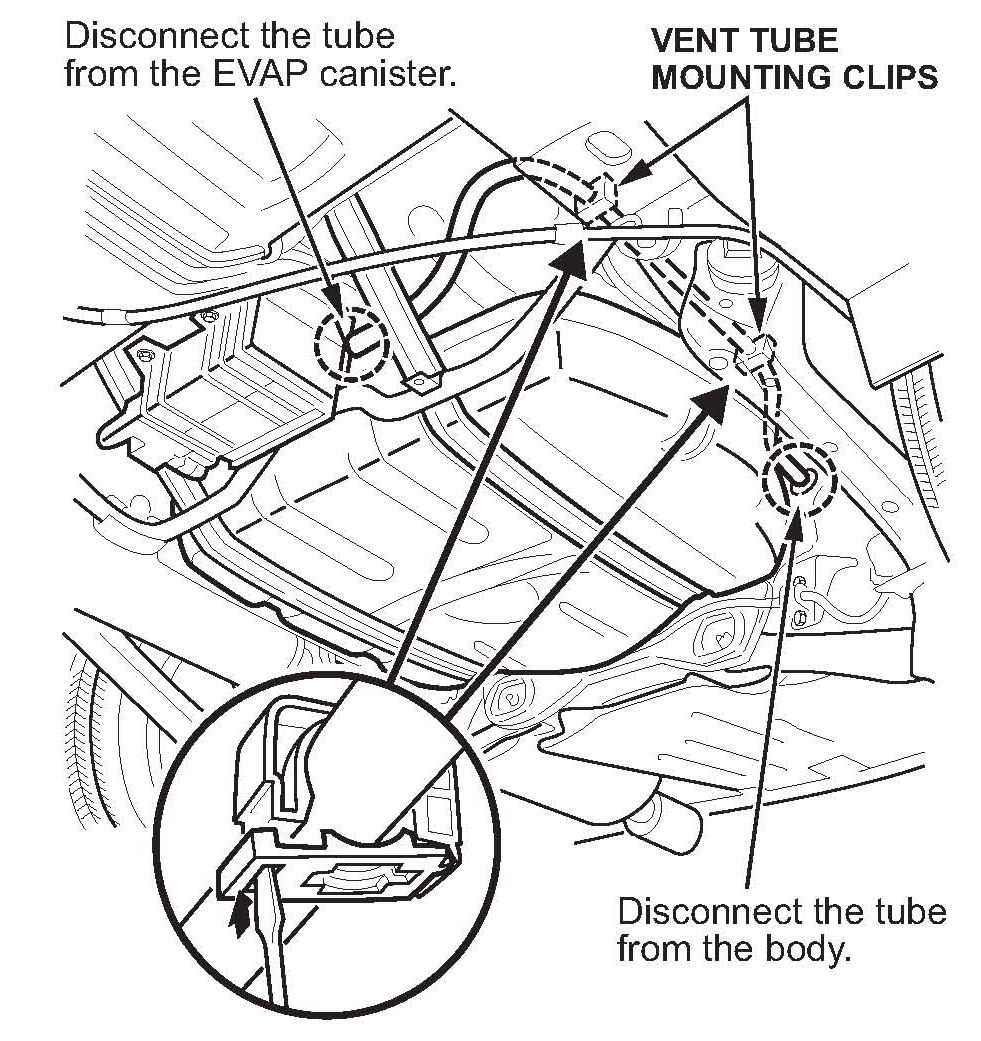 Disconnect the tube from the EVAP canister.

VENT TUBE MOUNTING CLIPS

Disconnect the tube from the body.