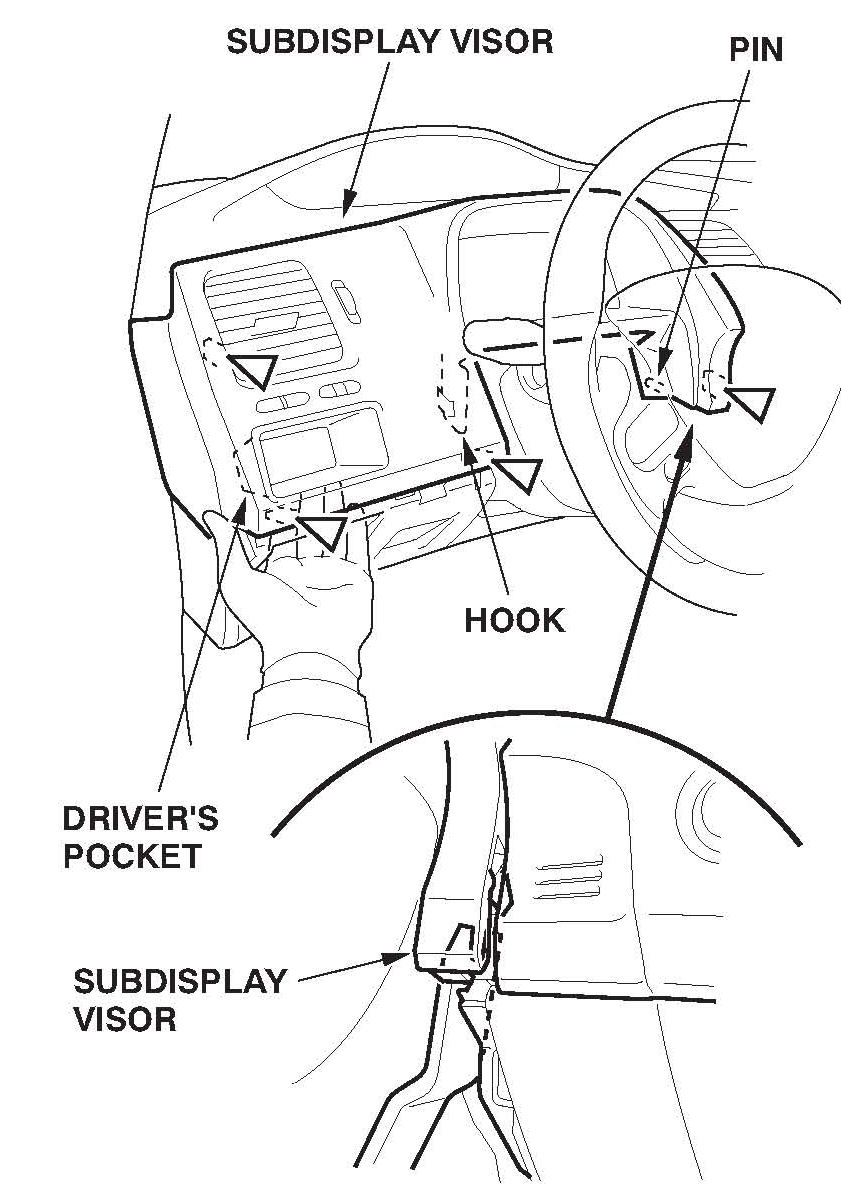 SUBDISPLAY VISOR

PIN

HOOK

DRIVER'S POCKET

SUBDISPLAY VISOR