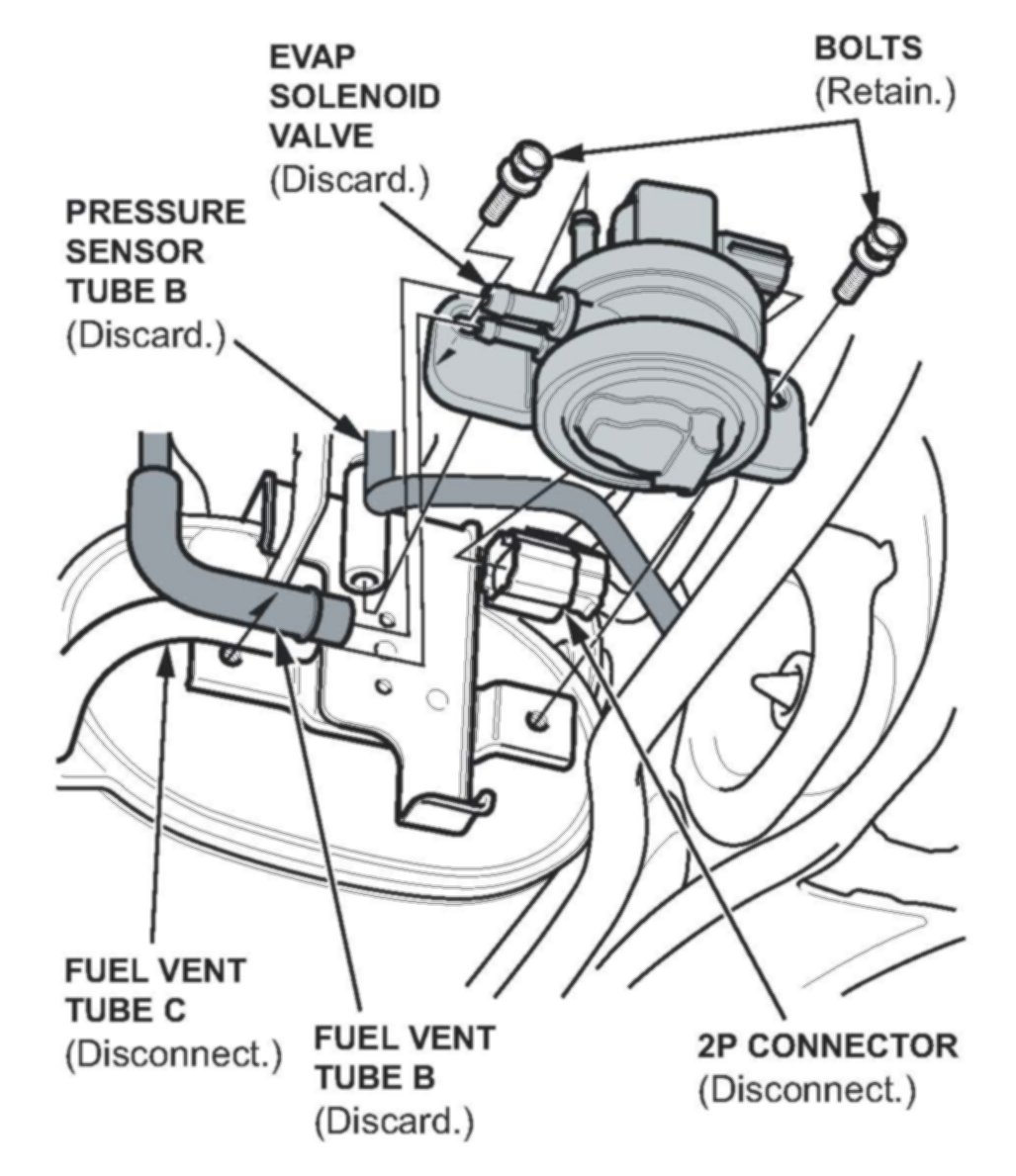 EVAP SOLENOID VALVE
(Discard.)

BOLTS
(Retain.)

PRESSURE SENSOR TUBE B
(Discard.)

FUEL VENT TUBE C
(Disconnect.)

FUEL VENT TUBE B
(Discard.)

2P CONNECTOR
(Disconnect.)