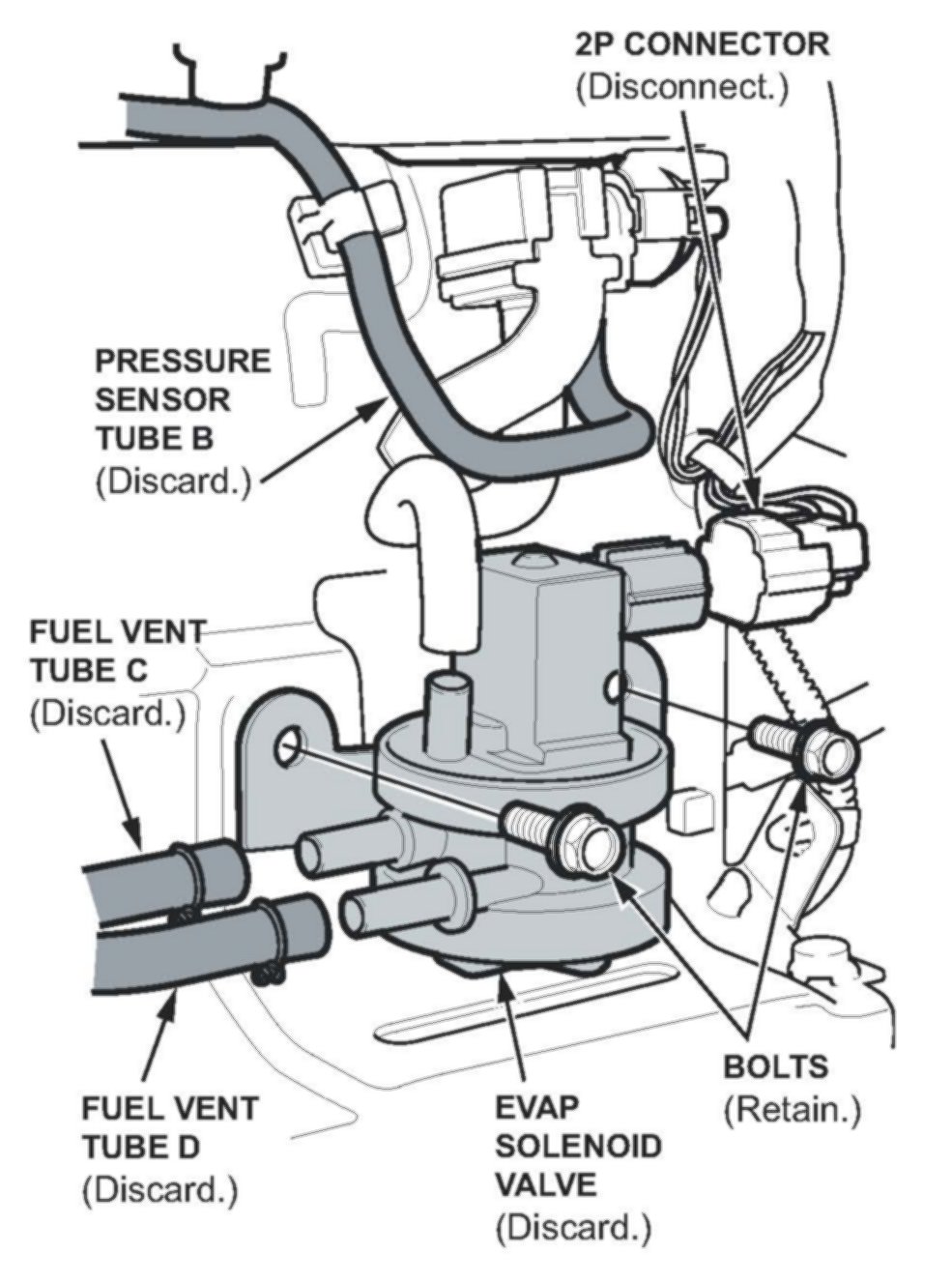 2P CONNECTOR
(Disconnect.)

PRESSURE SENSOR TUBE B
(Discard.)

FUEL VENT TUBE C
(Discard.)

FUEL VENT TUBE D
(Discard.)

EVAP SOLENOID VALVE
(Discard.)

BOLTS
(Retain.)