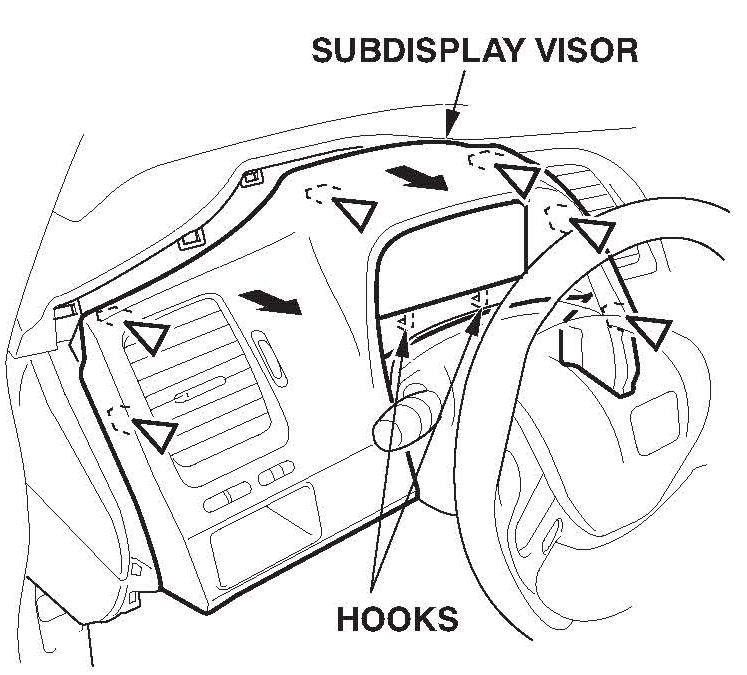 SUBDISPLAY VISOR

HOOKS