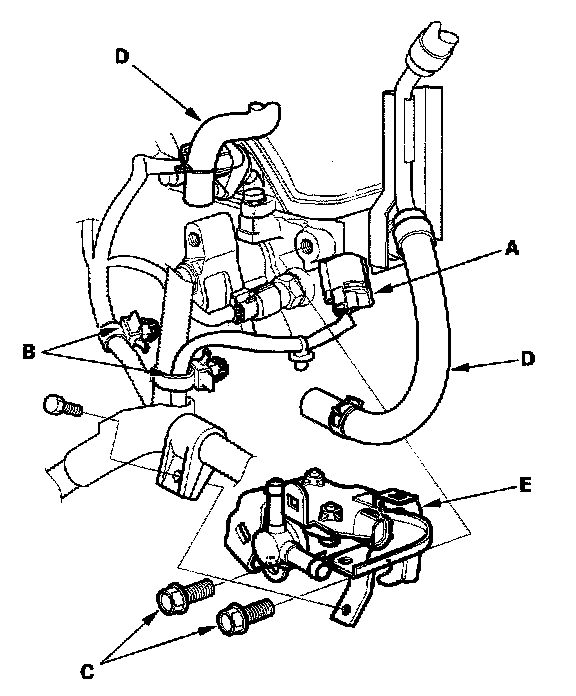 D
A
B
D
E
C