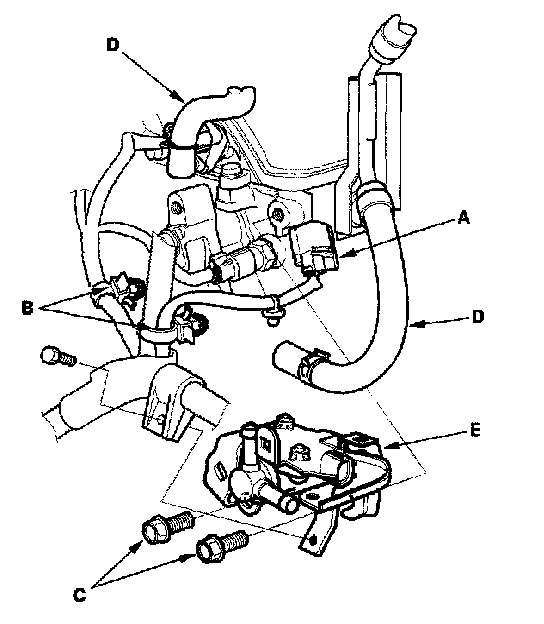 D
A
B
D
E
C