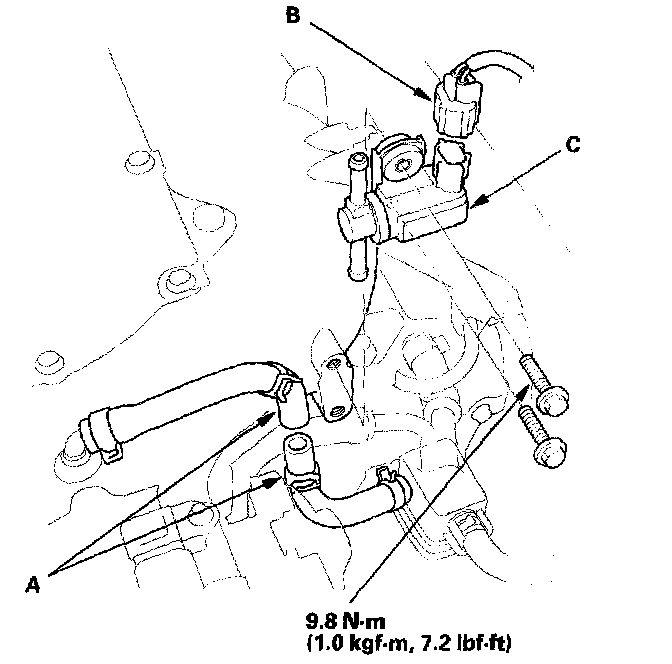 B

C

A

9.8 N·m
(1.0 kgf·m, 7.2 lbf·ft)