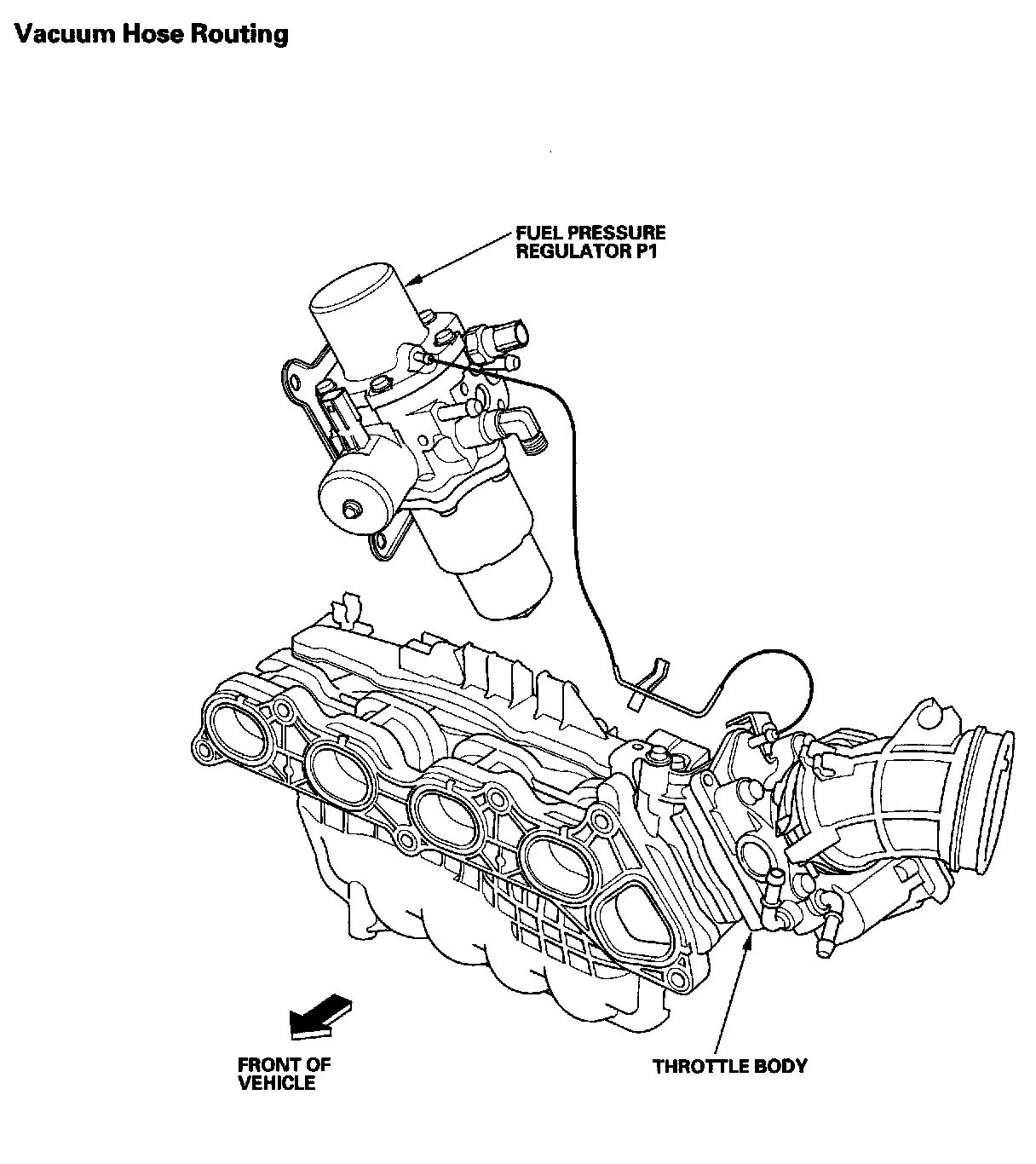 Vacuum Hose Routing

FUEL PRESSURE REGULATOR P1

FRONT OF VEHICLE

THROTTLE BODY