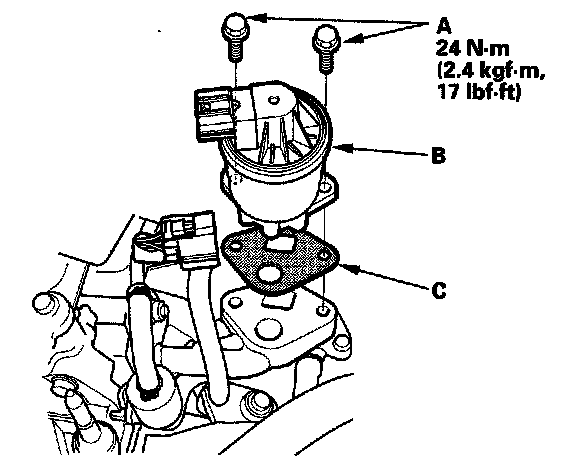 A
24 N·m
(2.4 kgf·m,
17 lbf·ft)

B

C