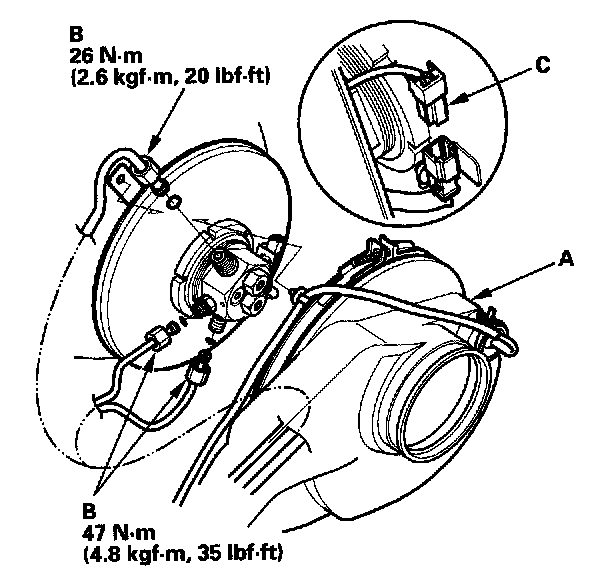 B
26 N·m
(2.6 kgf·m, 20 lbf·ft)

C

A

B
47 N·m
(4.8 kgf·m, 35 lbf·ft)