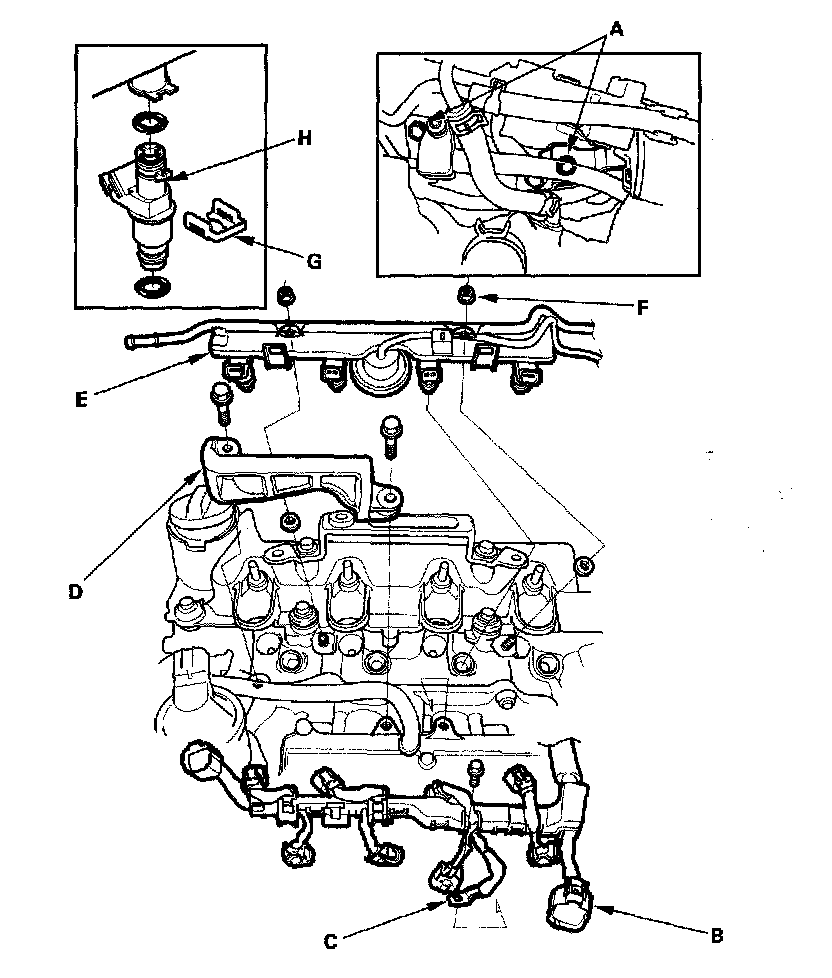 A
H
G
F
E
D
C
B