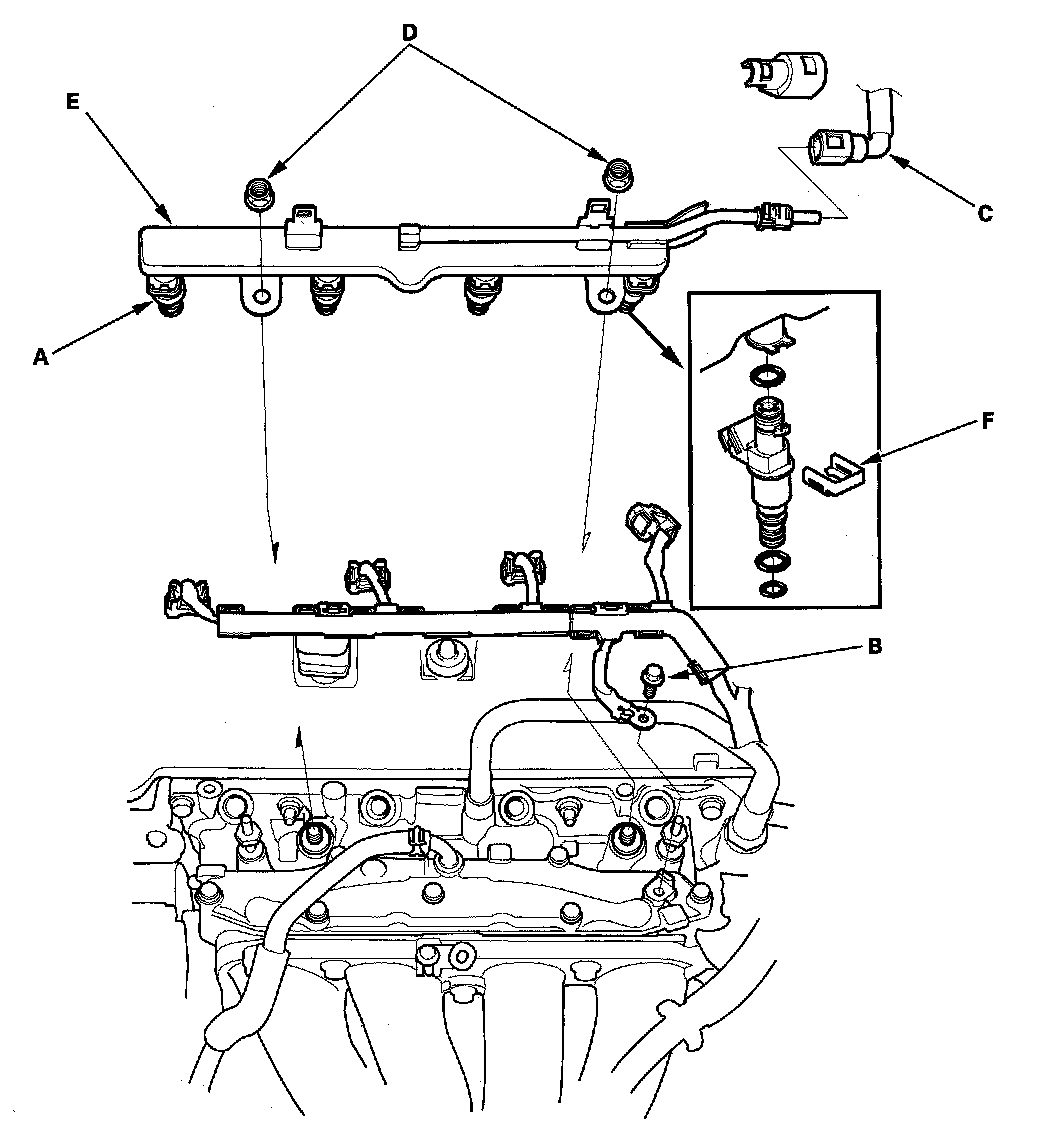 D
E
C
A
F
B