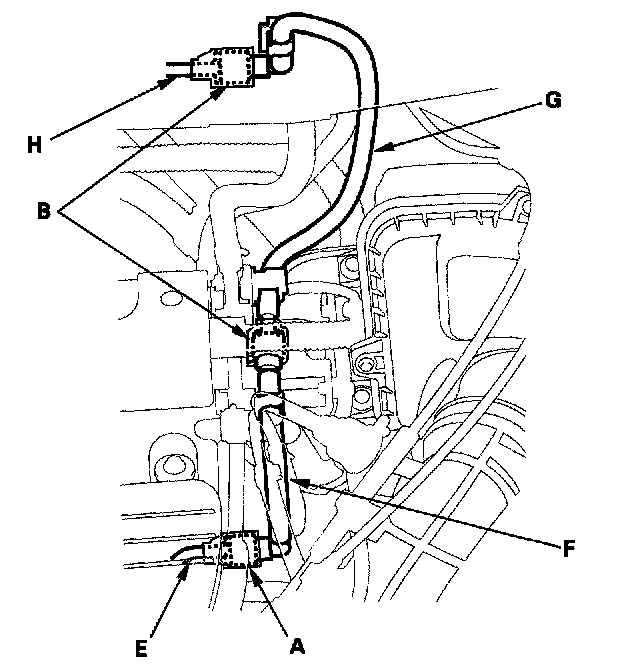 G
H
B
F
E
A