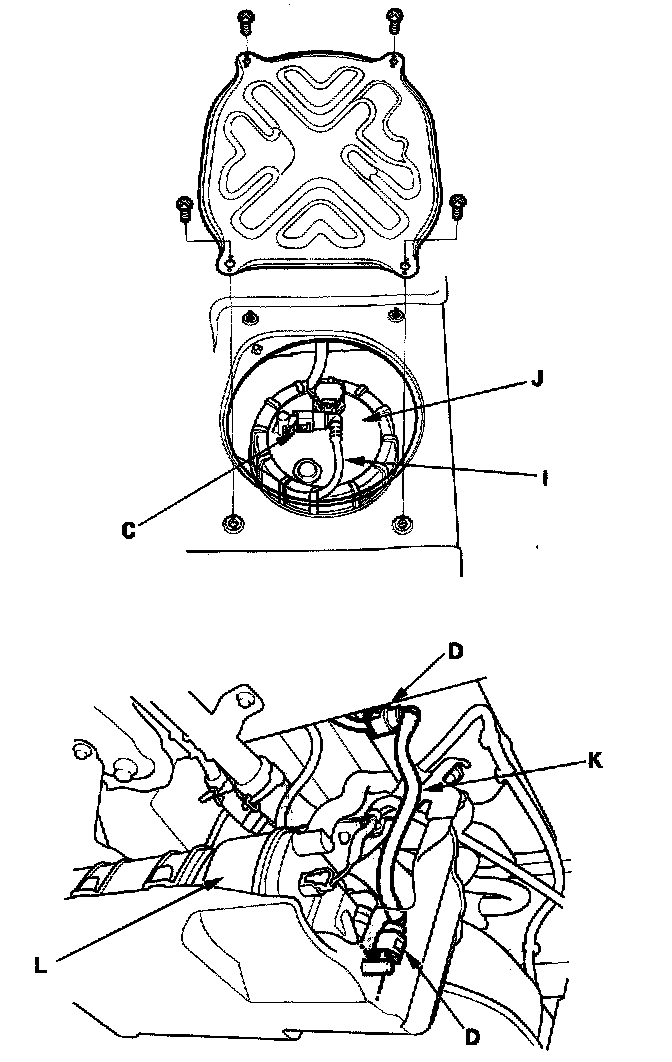 J
I
C
D
K
L
D