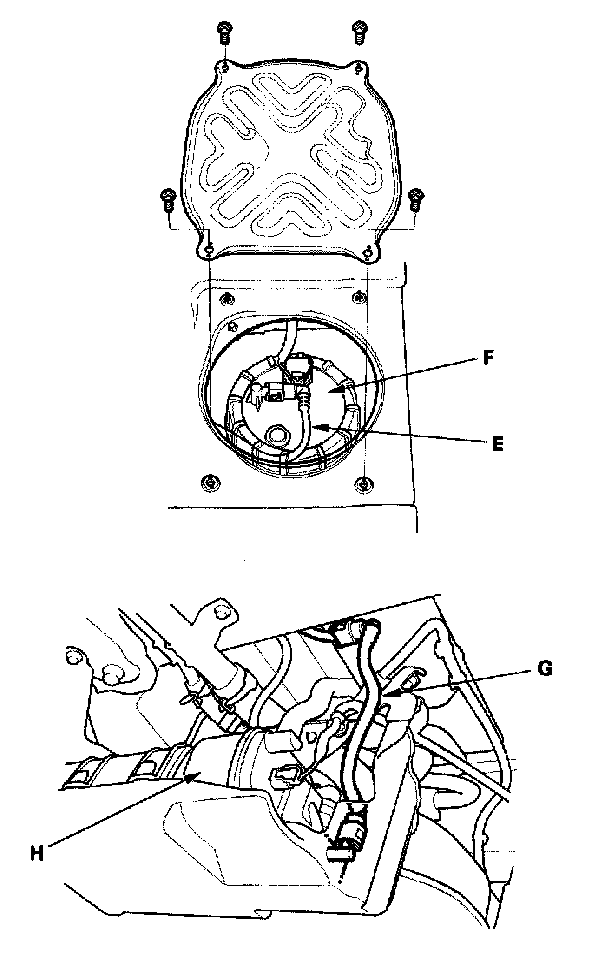 F
E
G
H