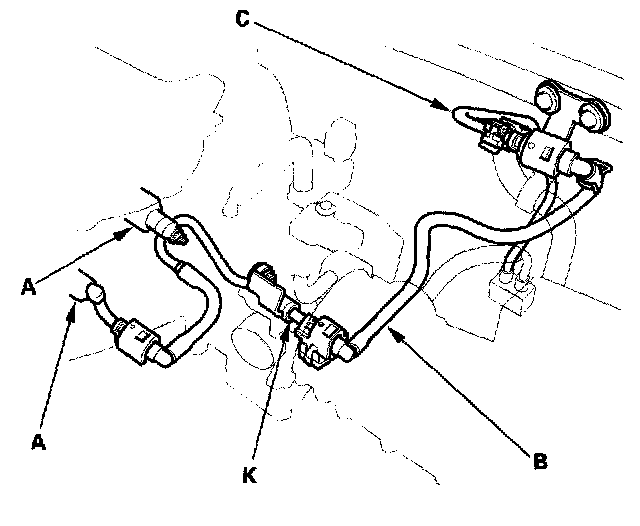 C

A

A

K

B