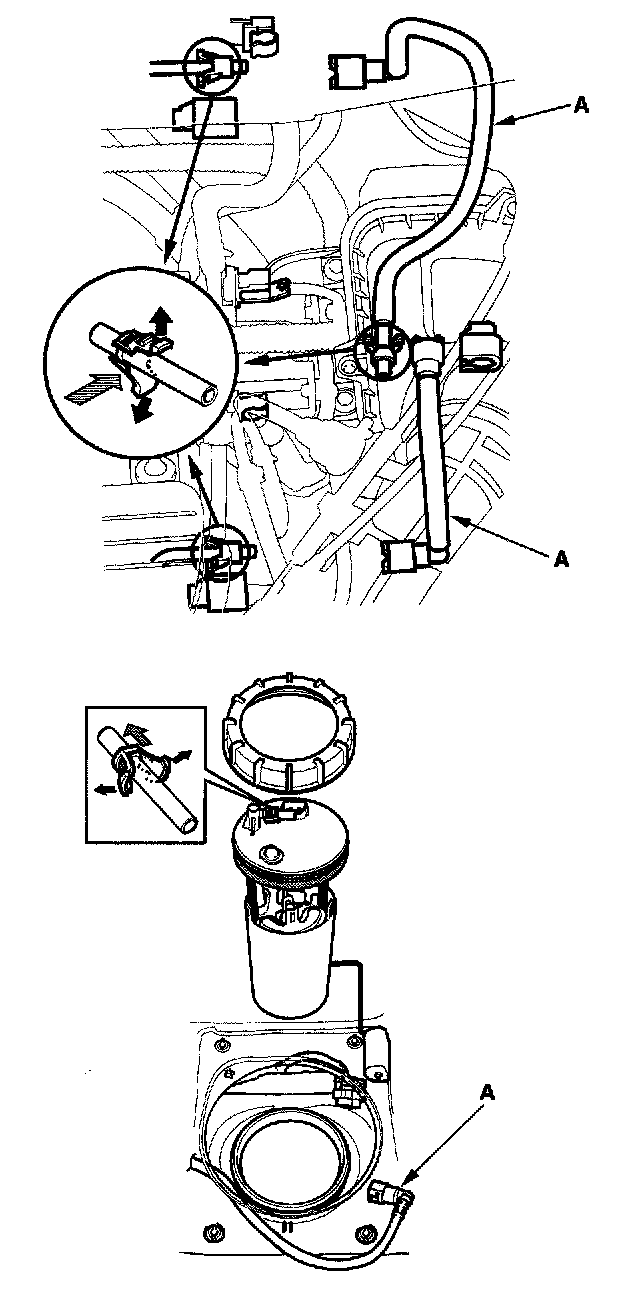 A

A

A