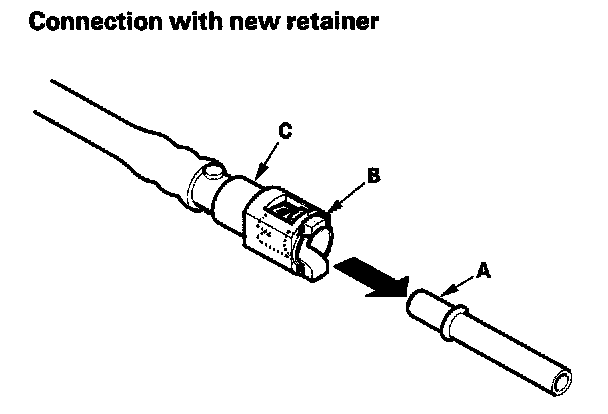 Connection with new retainer

C

B

A