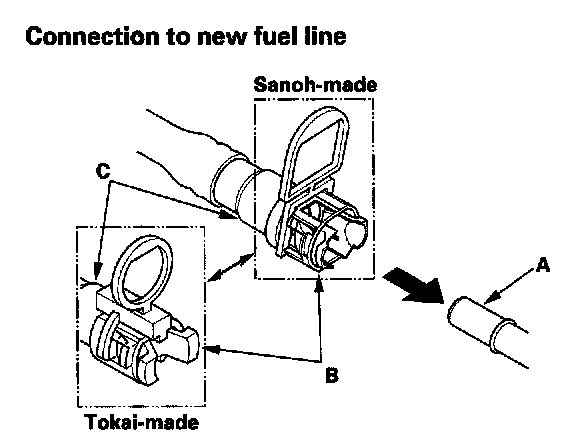 Connection to new fuel line

Sanoh-made

C

A

B

Tokai-made