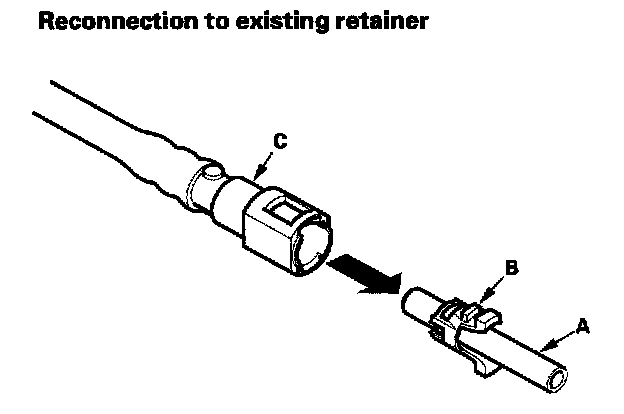 Reconnection to existing retainer

C

B

A