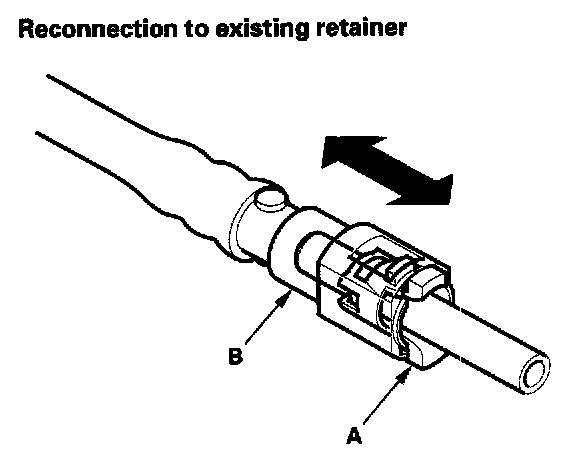 Reconnection to existing retainer

B

A