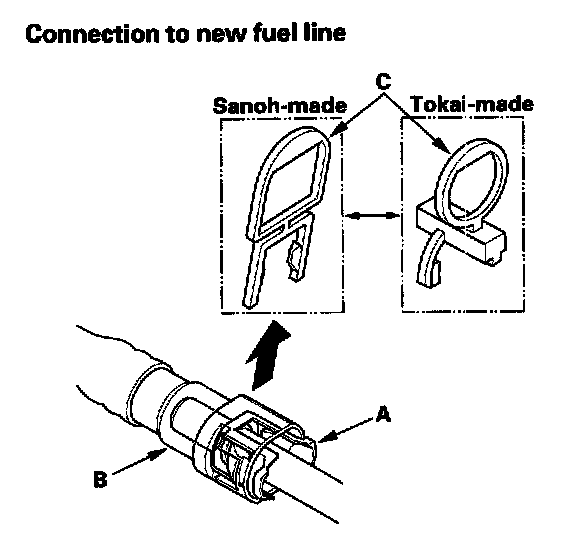 Connection to new fuel line

C

Sanoh-made

Tokai-made

A

B