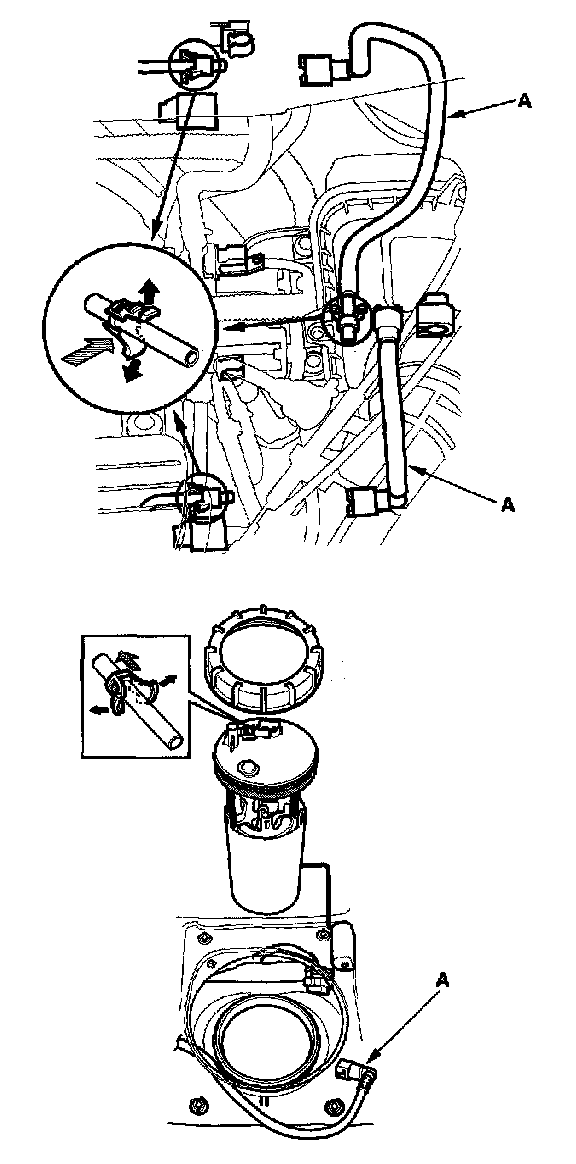 A

A

A