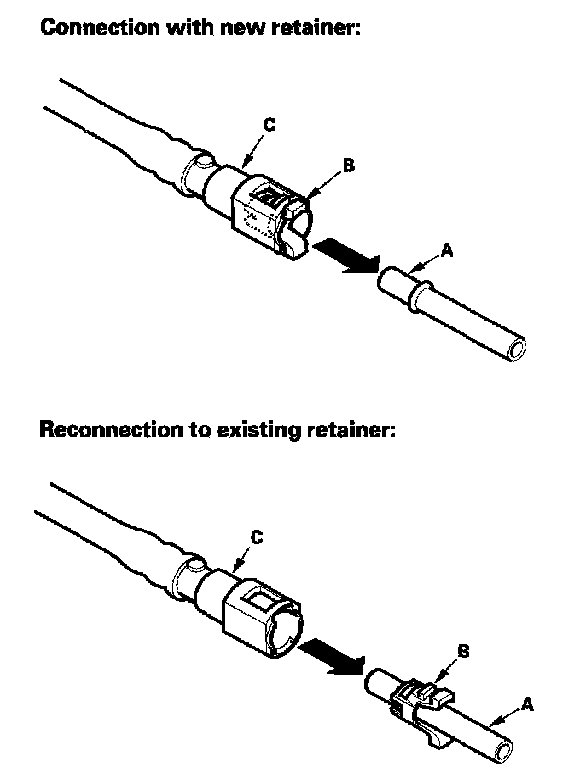 Connection with new retainer:

C

B

A

Reconnection to existing retainer:

C

B

A