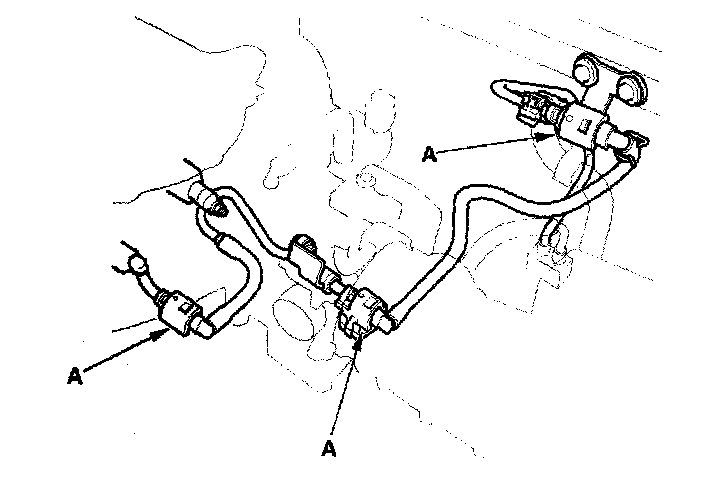 A

A

A