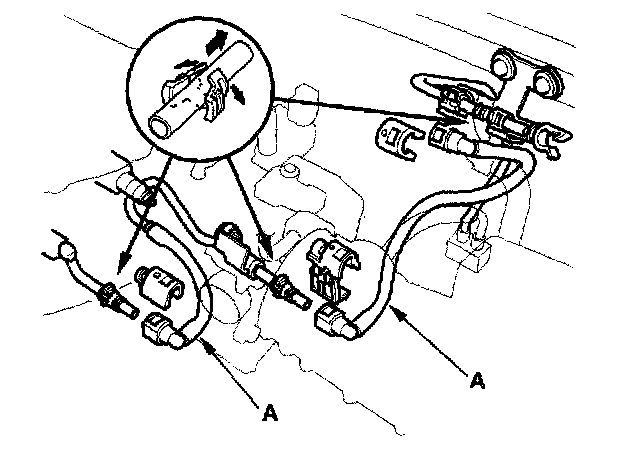 A

A