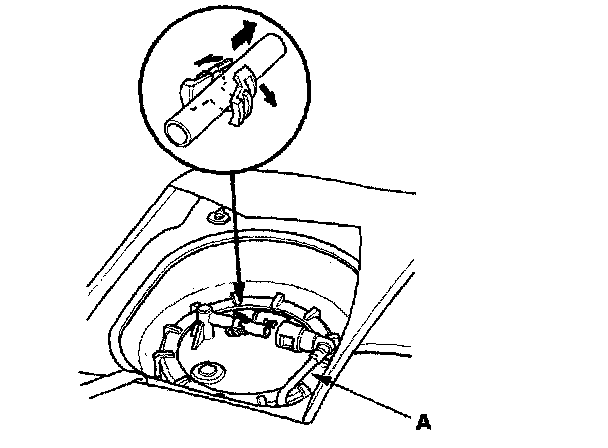 A