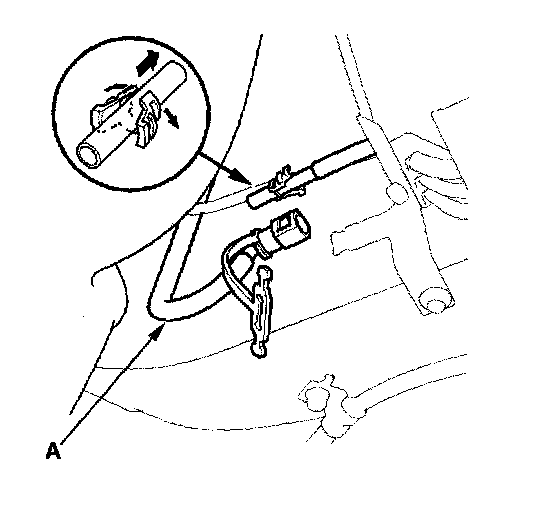 A