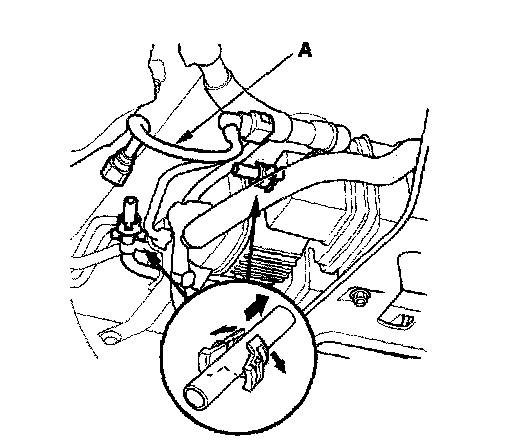 A