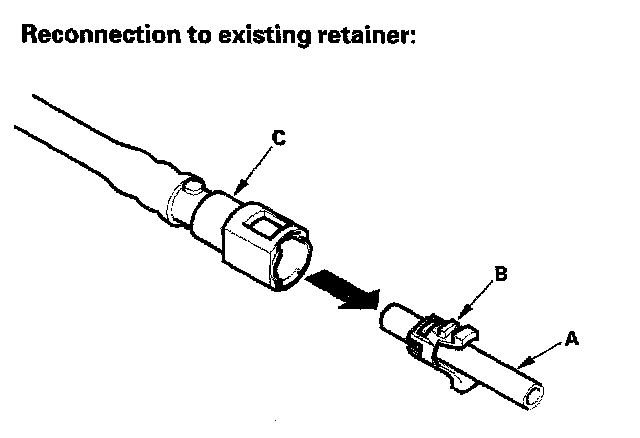 Reconnection to existing retainer:

C

B

A