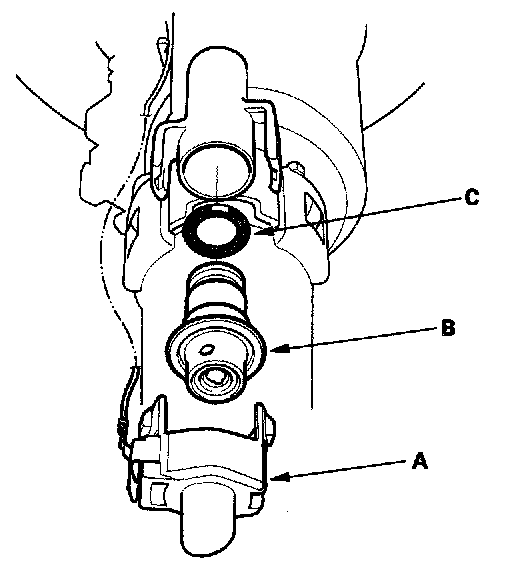 C
B
A