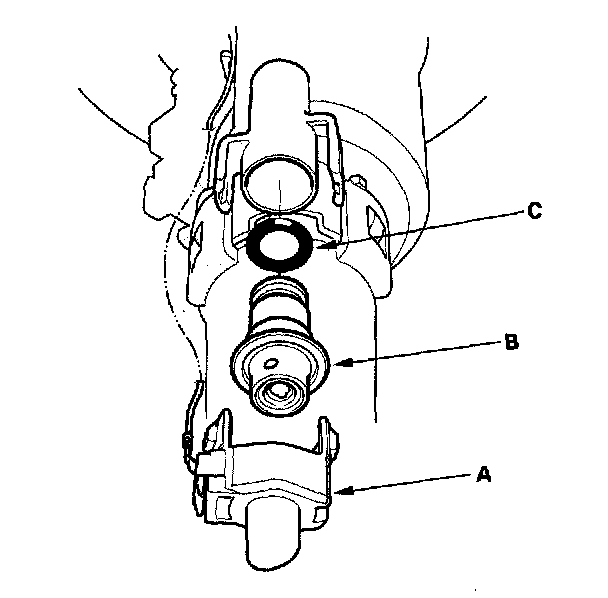 C

B

A