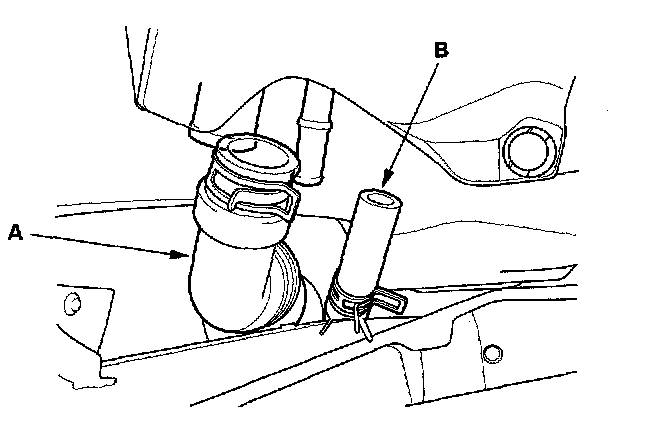 B

A