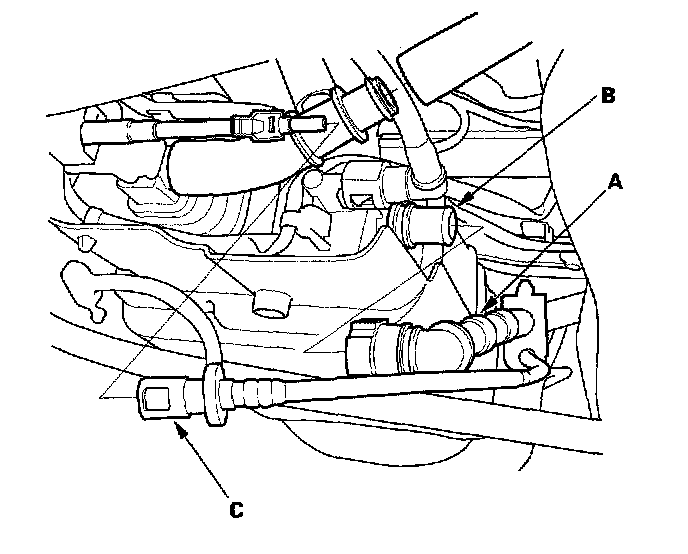 B
A
C