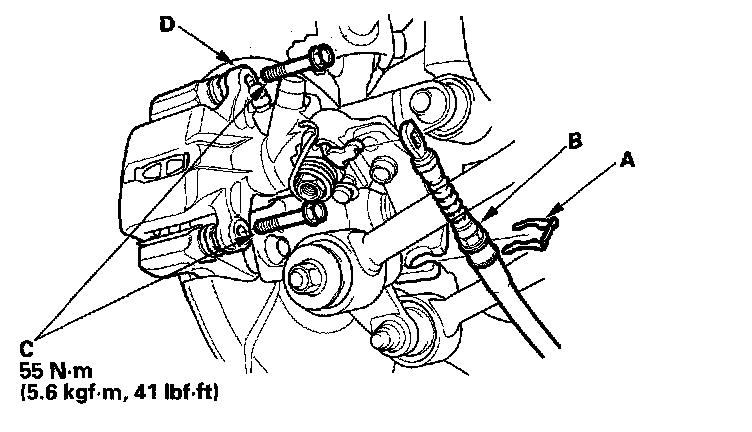 D

B

A

C
55 N·m
(5.6 kgf·m, 41 lbf·ft)