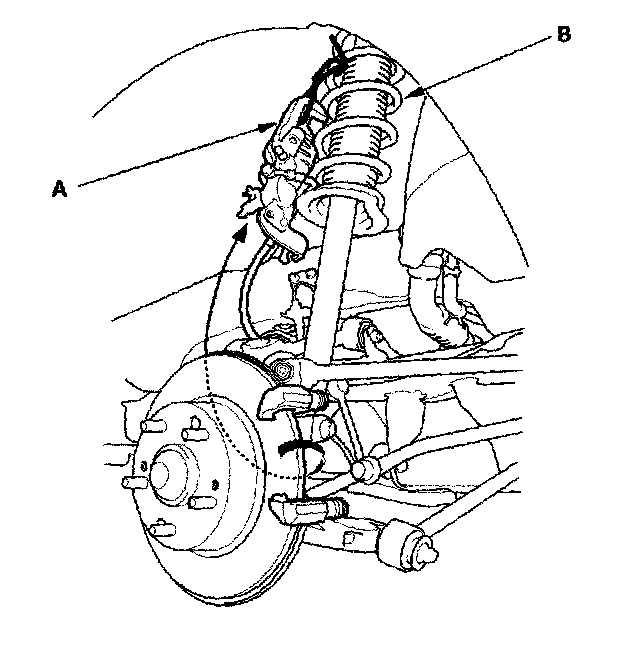 B

A