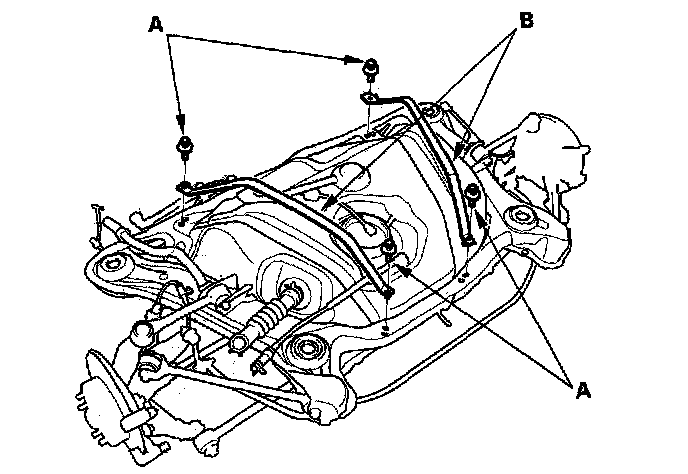 A
B
A