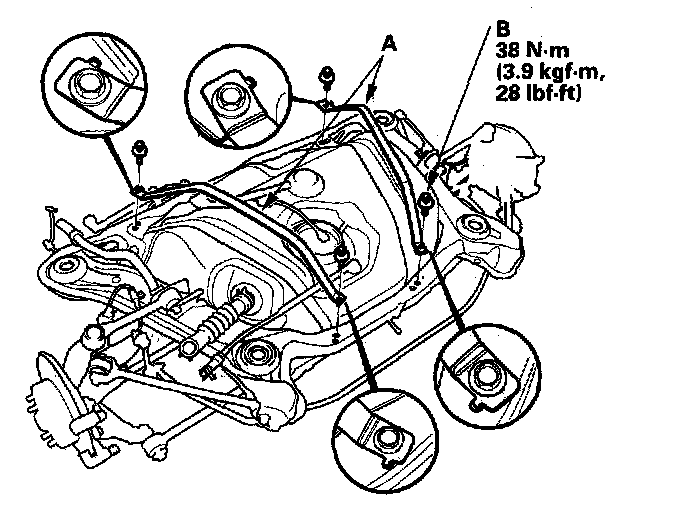 A

B
38 N·m
(3.9 kgf·m,
28 lbf·ft)