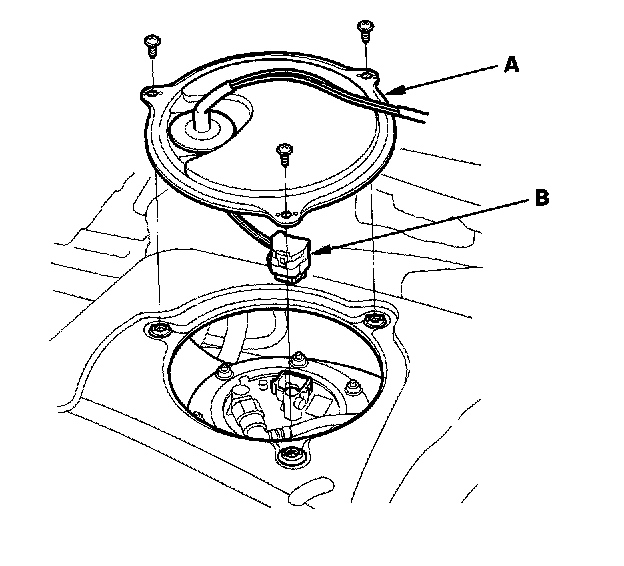 A
B