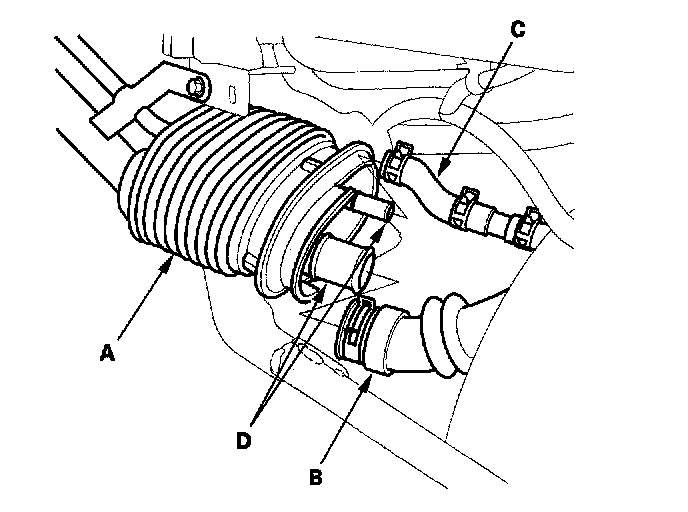 C
A
D
B