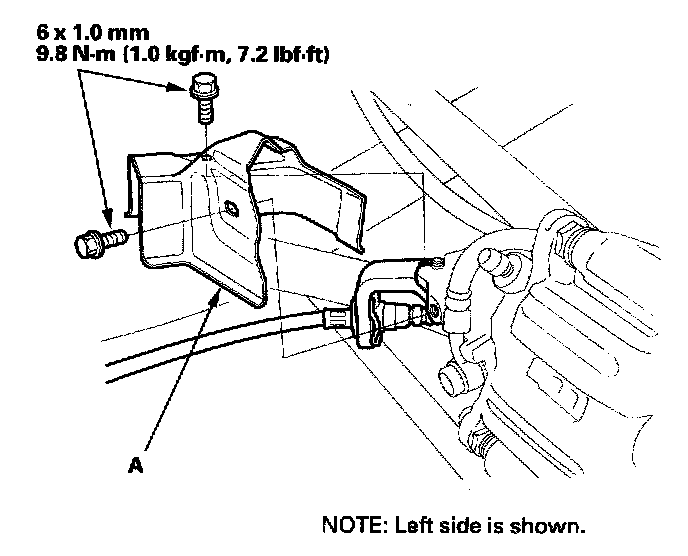 6 x 1.0 mm
9.8 N·m (1.0 kgf·m, 7.2 lbf·ft)

A

NOTE: Left side is shown.