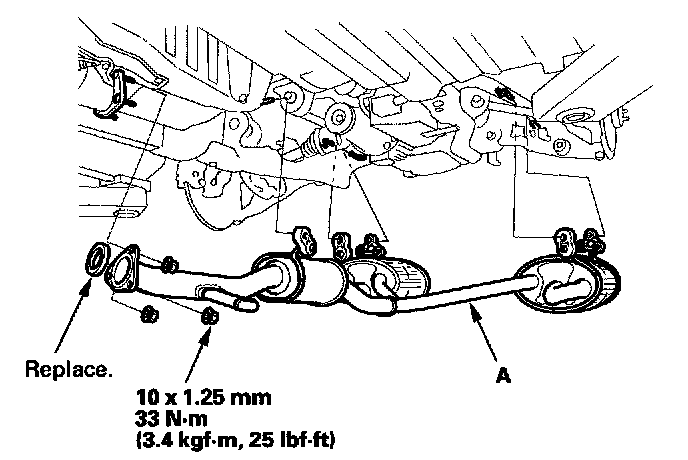 Replace.

10 x 1.25 mm
33 N·m
(3.4 kgf·m, 25 lbf·ft)

A