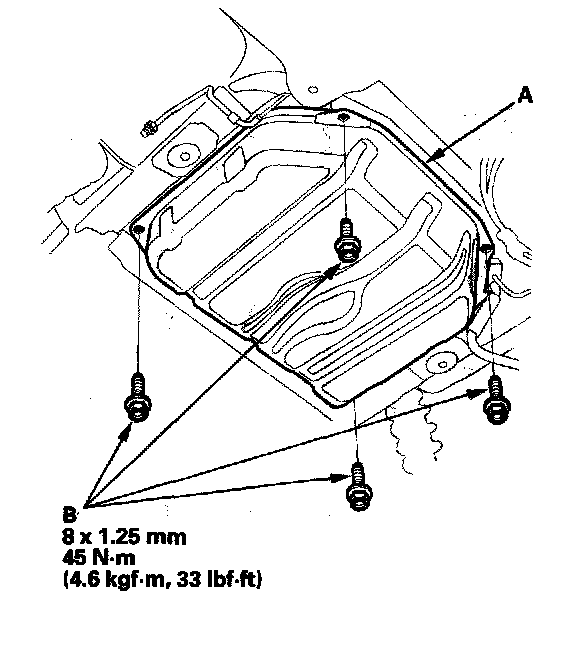 A

B
8 x 1.25 mm
45 N·m
(4.6 kgf·m, 33 lbf·ft)