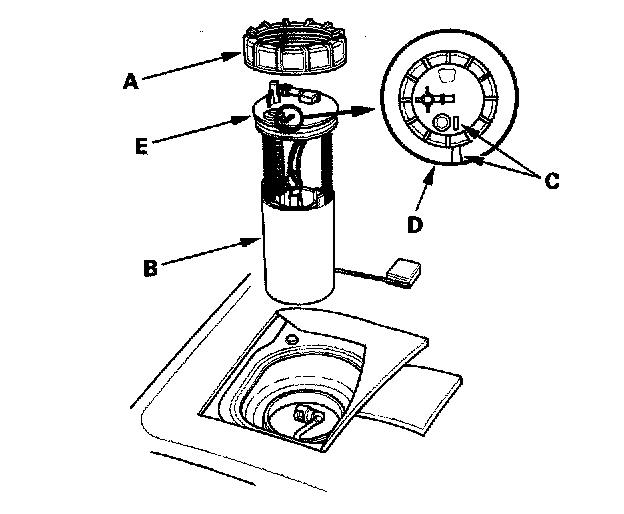 A
E
C
D
B