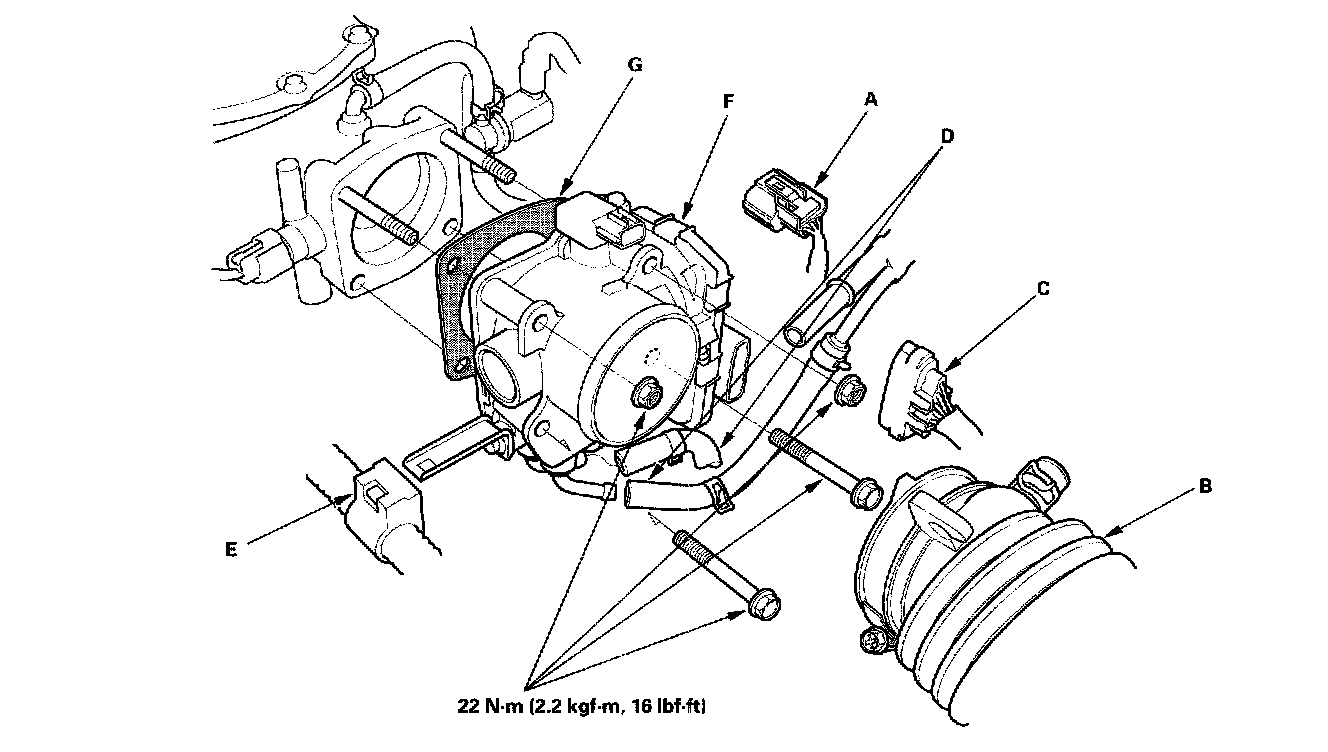 G
F
A
D
C
B
E
22 N·m (2.2 kgf·m, 16 lbf·ft)