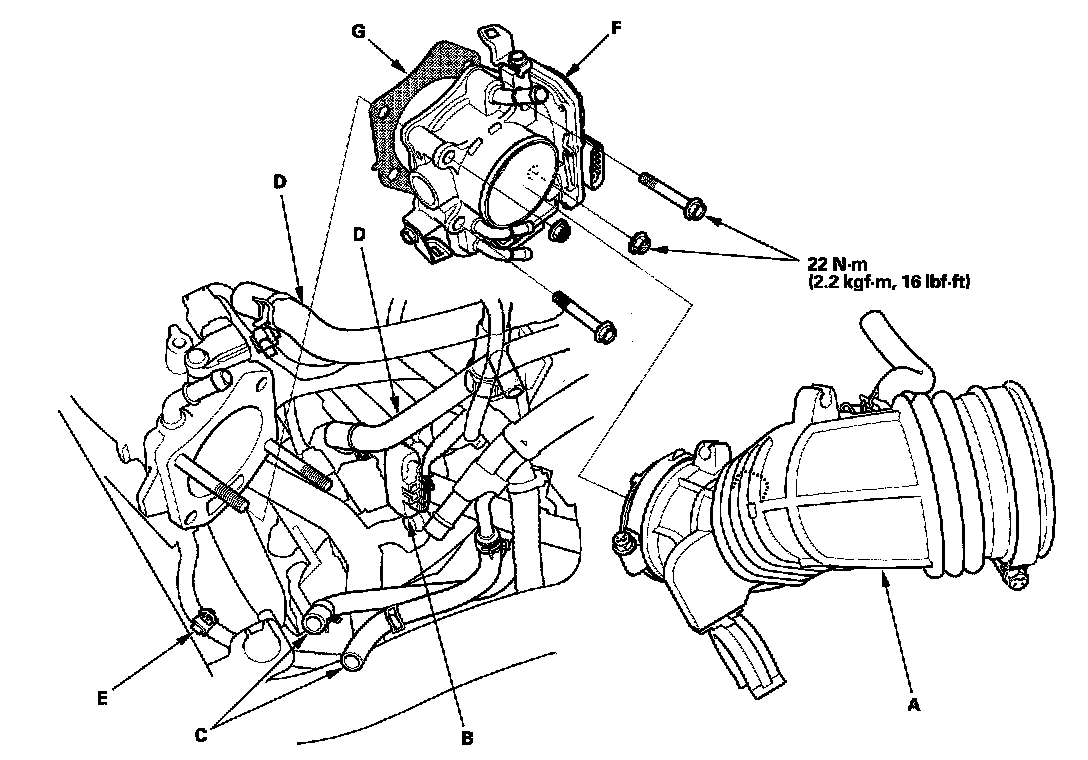 G

F

D

D

22 N·m
(2.2 kgf·m, 16 lbf·ft)

E

C

B

A